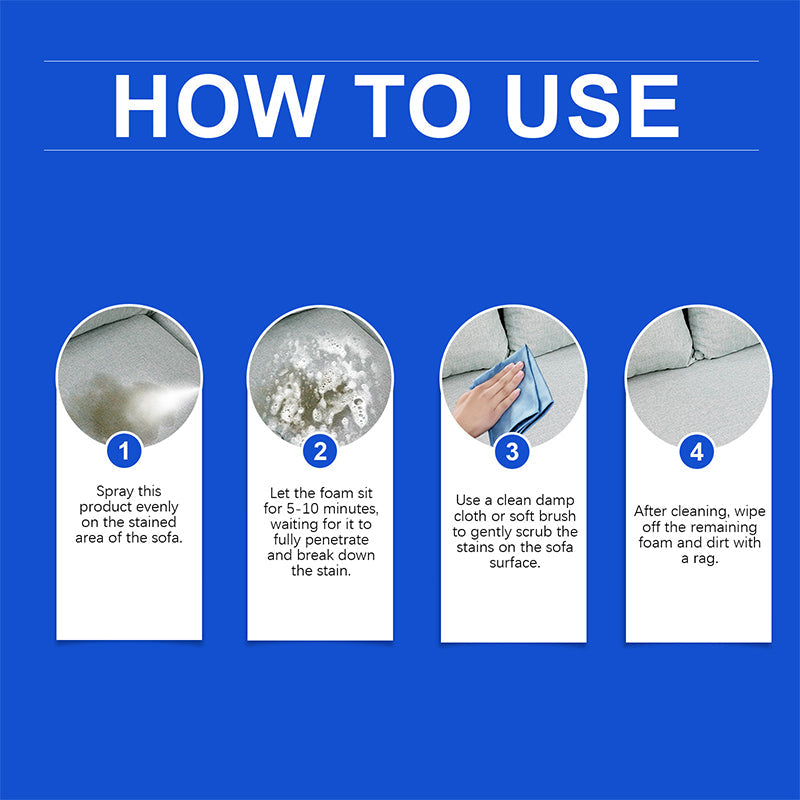 HOW TO USE

1

Spray this product evenly on the stained area of the sofa.

2

Let the foam sit for 5-10 minutes, waiting for it to fully penetrate and break down the stain.

3

Use a clean damp cloth or soft brush to gently scrub the stains on the sofa surface.

4

After cleaning, wipe off the remaining foam and dirt with a rag.