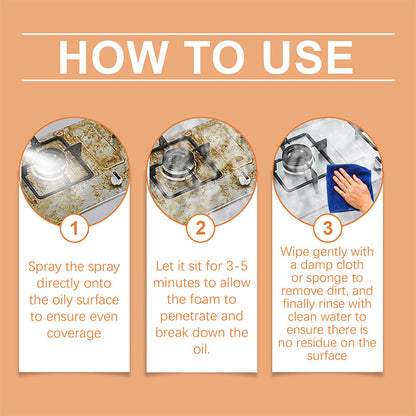 HOW TO USE

1

Spray the spray directly onto the oily surface to ensure even coverage

2

Let it sit for 3-5 minutes to allow the foam to penetrate and break down the oil.

3

Wipe gently with a damp cloth or sponge to remove dirt, and finally rinse with clean water to ensure there is no residue on the surface