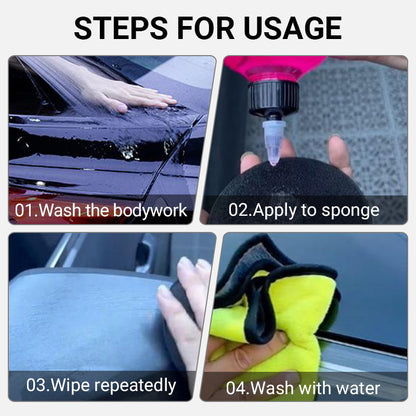 STEPS FOR USAGE

01.Wash the bodywork

02.Apply to sponge

03.Wipe repeatedly

04.Wash with water