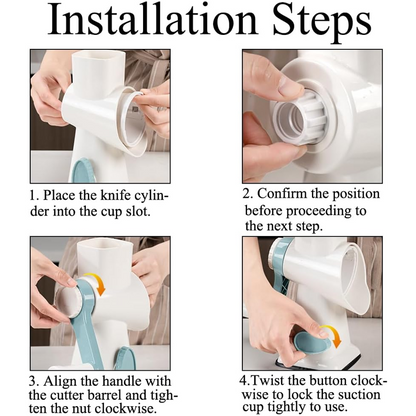 Installation Steps

1. Place the knife cylinder into the cup slot.

2. Confirm the position before proceeding to the next step.

3. Align the handle with the cutter barrel and tighten the nut clockwise.

4.Twist the button clockwise to lock the suction cup tightly to use.