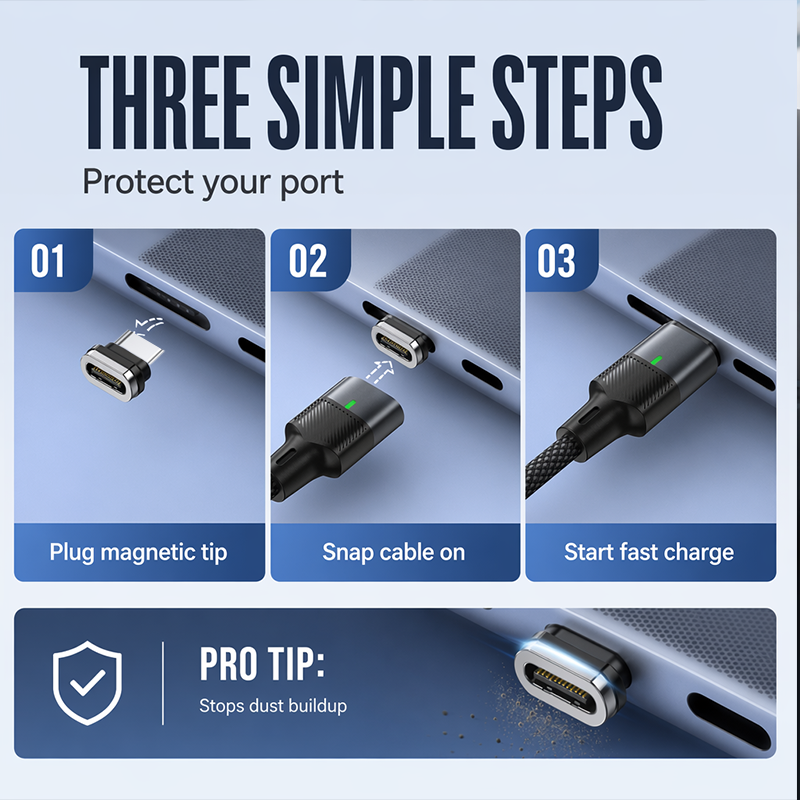 THREE SIMPLE STEPS
Protect your port

01
Plug magnetic tip

02
Snap cable on

03
Start fast charge

PRO TIP:
Stops dust buildup