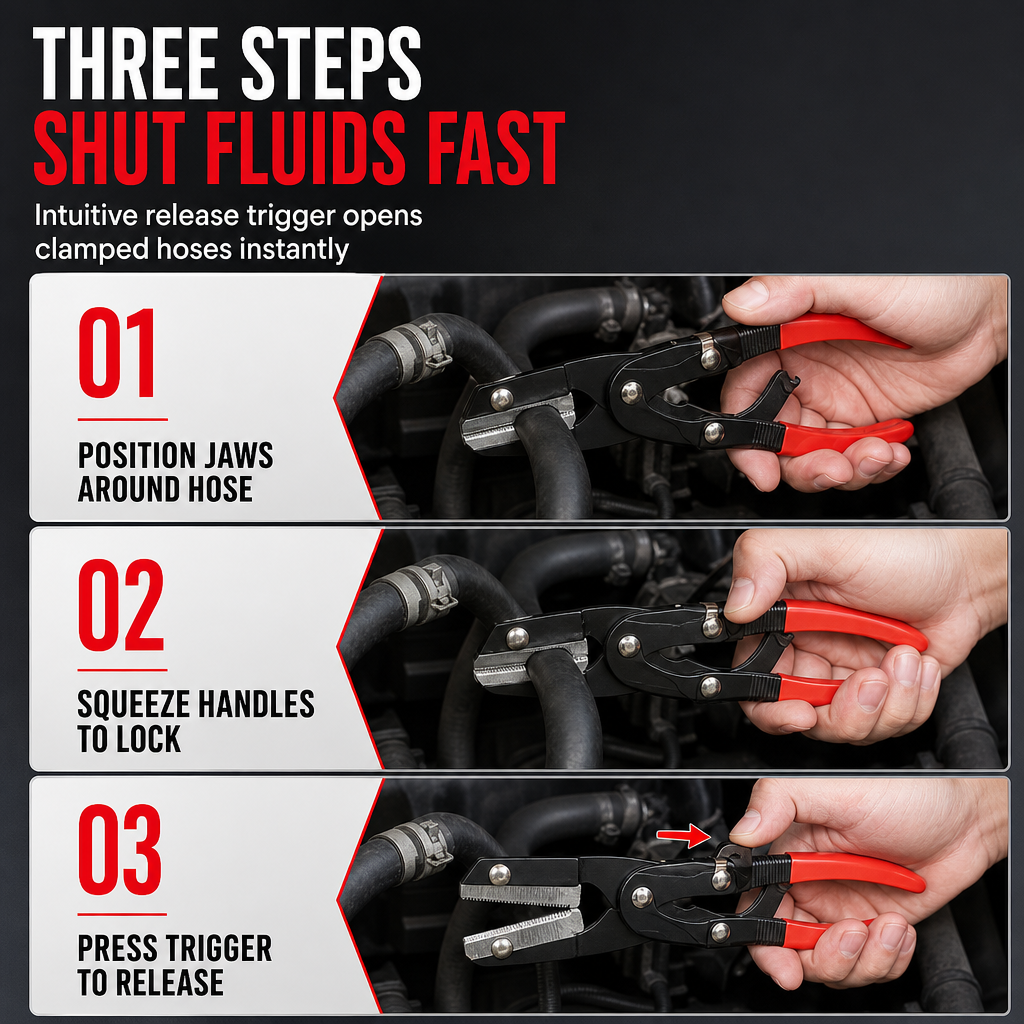 THREE STEPS
SHUT FLUIDS FAST

Intuitive release trigger opens clamped hoses instantly

01

POSITION JAWS
AROUND HOSE

02

SQUEEZE HANDLES
TO LOCK

03

PRESS TRIGGER
TO RELEASE